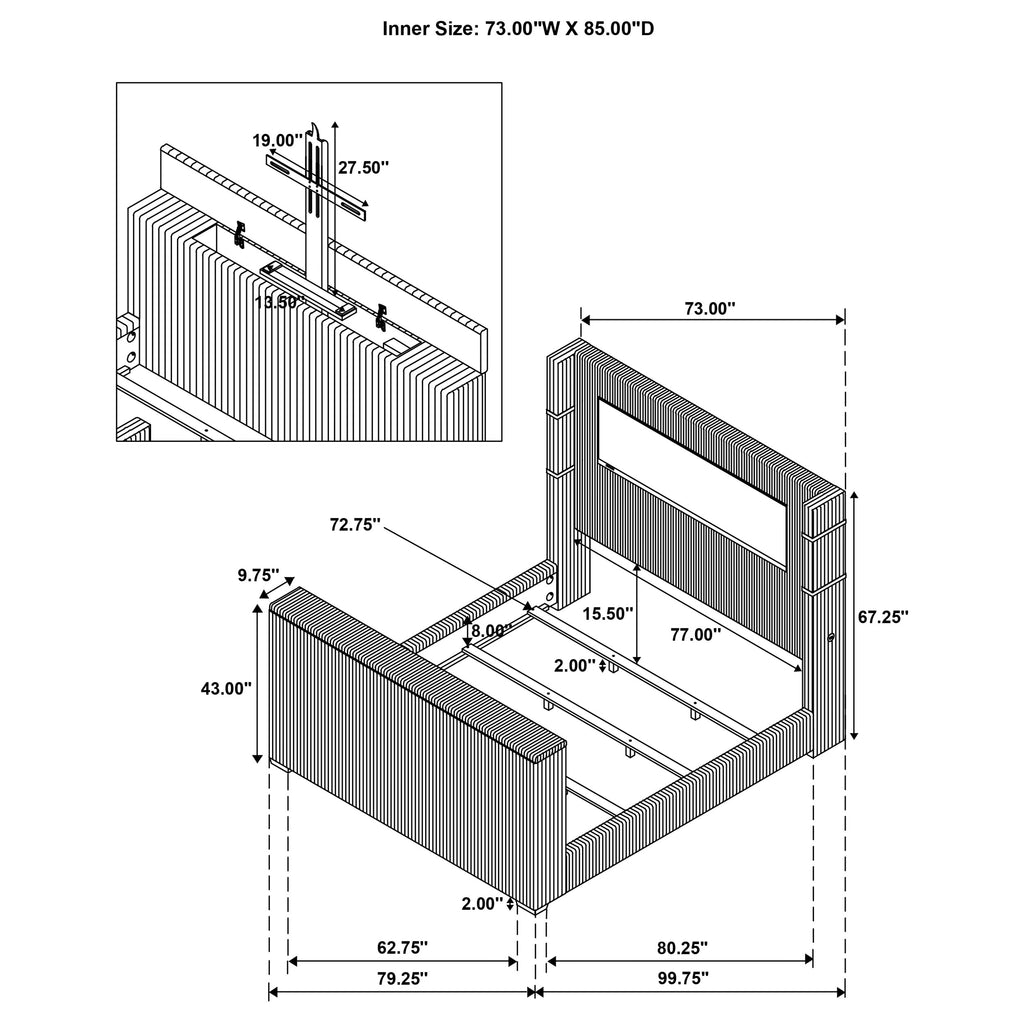 Inner Size: 73.00"W X 85.00"D

19.00"
27.50"
13.50"

73.00"
72.75"
9.75"
8.00"
15.50"
77.00"
2.00"
67.25"
43.00"
2.00"
62.75"
80.25"
79.25"
99.75"